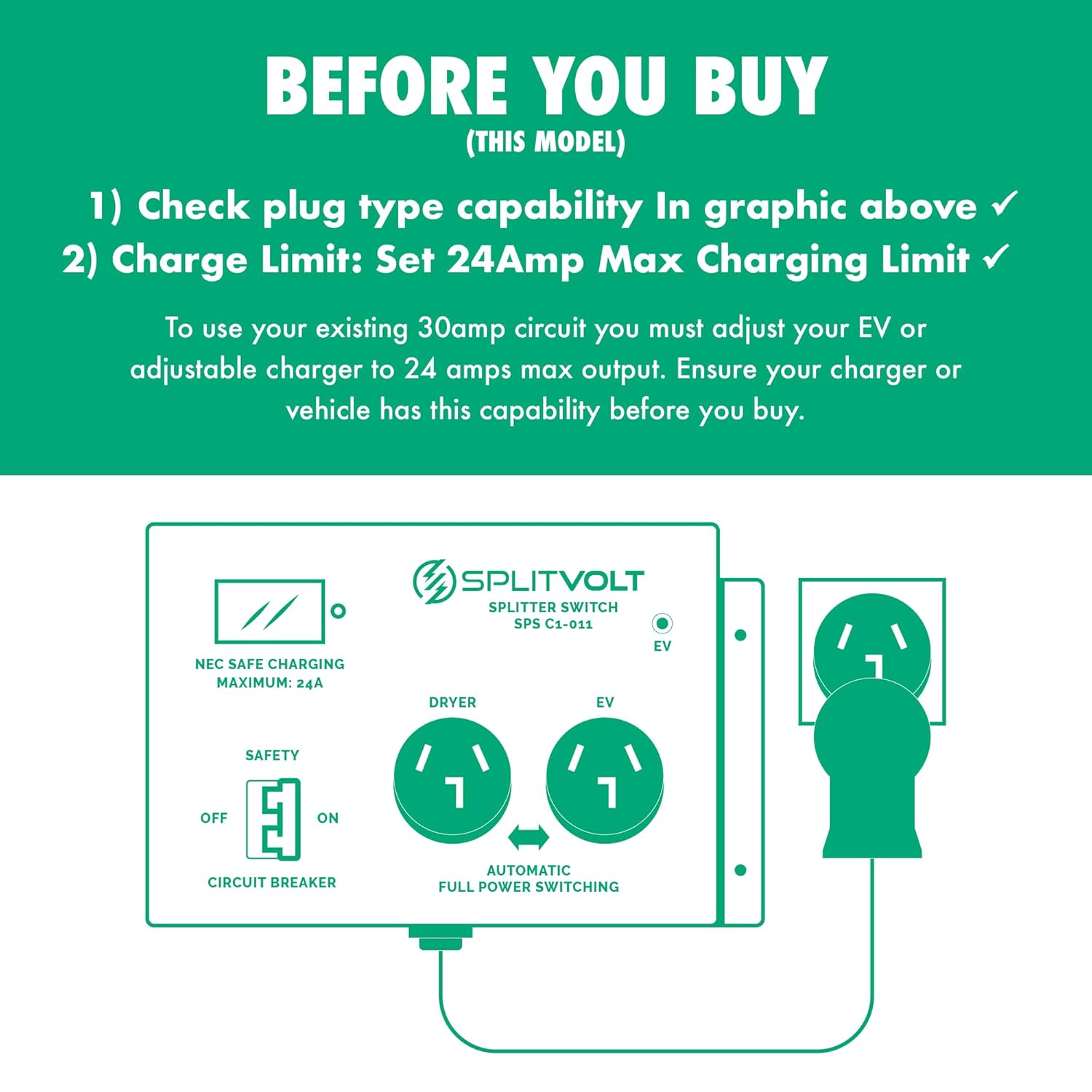 BEFORE YOU BUY
(THIS MODEL)

1) Check plug type capability In graphic above ✓
2) Charge Limit: Set 24Amp Max Charging Limit ✓

To use your existing 30amp circuit you must adjust your EV or adjustable charger to 24 amps max output. Ensure your charger or vehicle has this capability before you buy.

SPLITVOLT
SPLITTER SWITCH
SPS C1-011

EV

NEC SAFE CHARGING
MAXIMUM: 24A

DRYER

EV

SAFETY

OFF

ON

CIRCUIT BREAKER

AUTOMATIC
FULL POWER SWITCHING